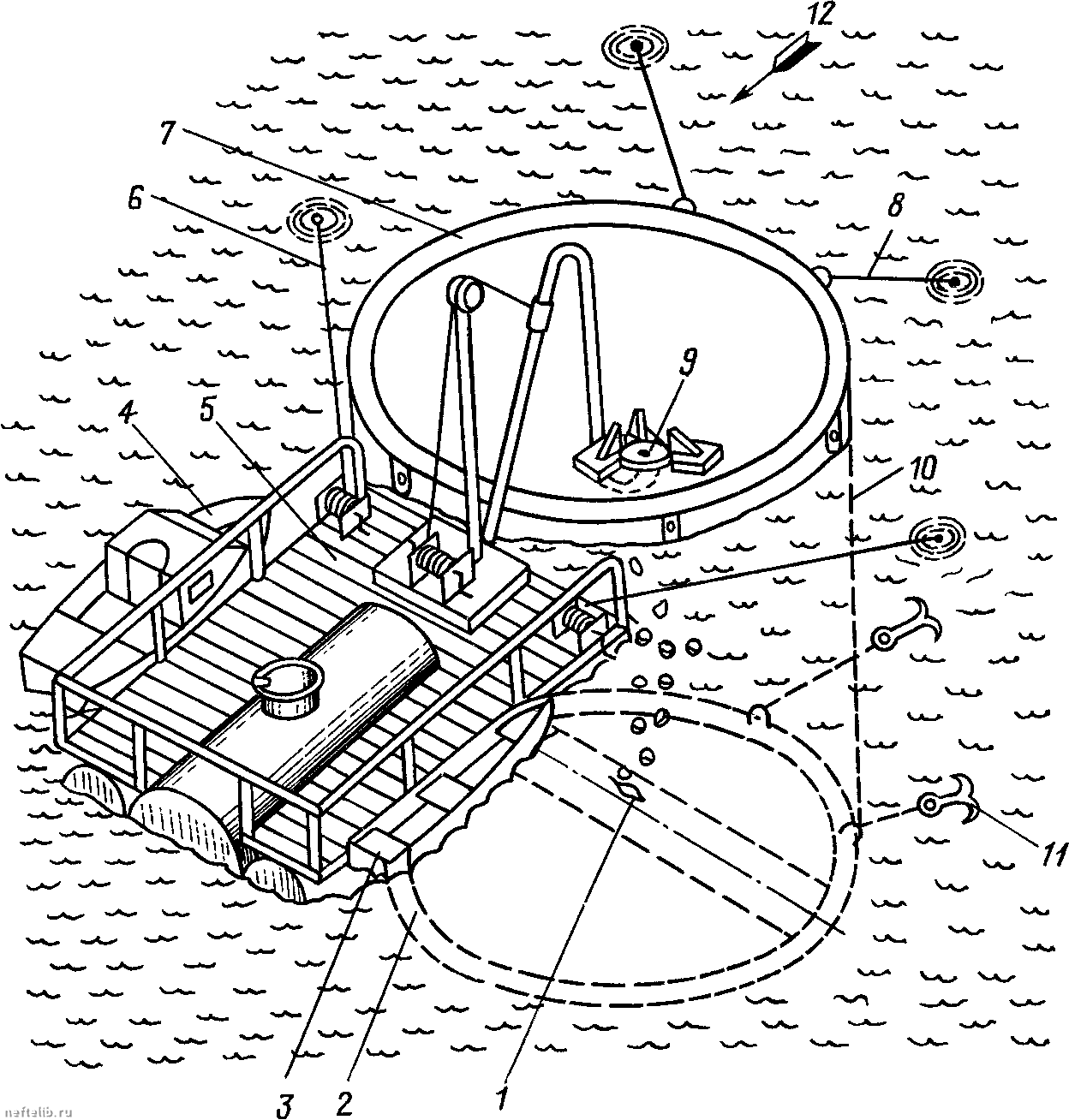 12
7
6
8
9
4
5
10
11
3
2
1
neftelib.ru